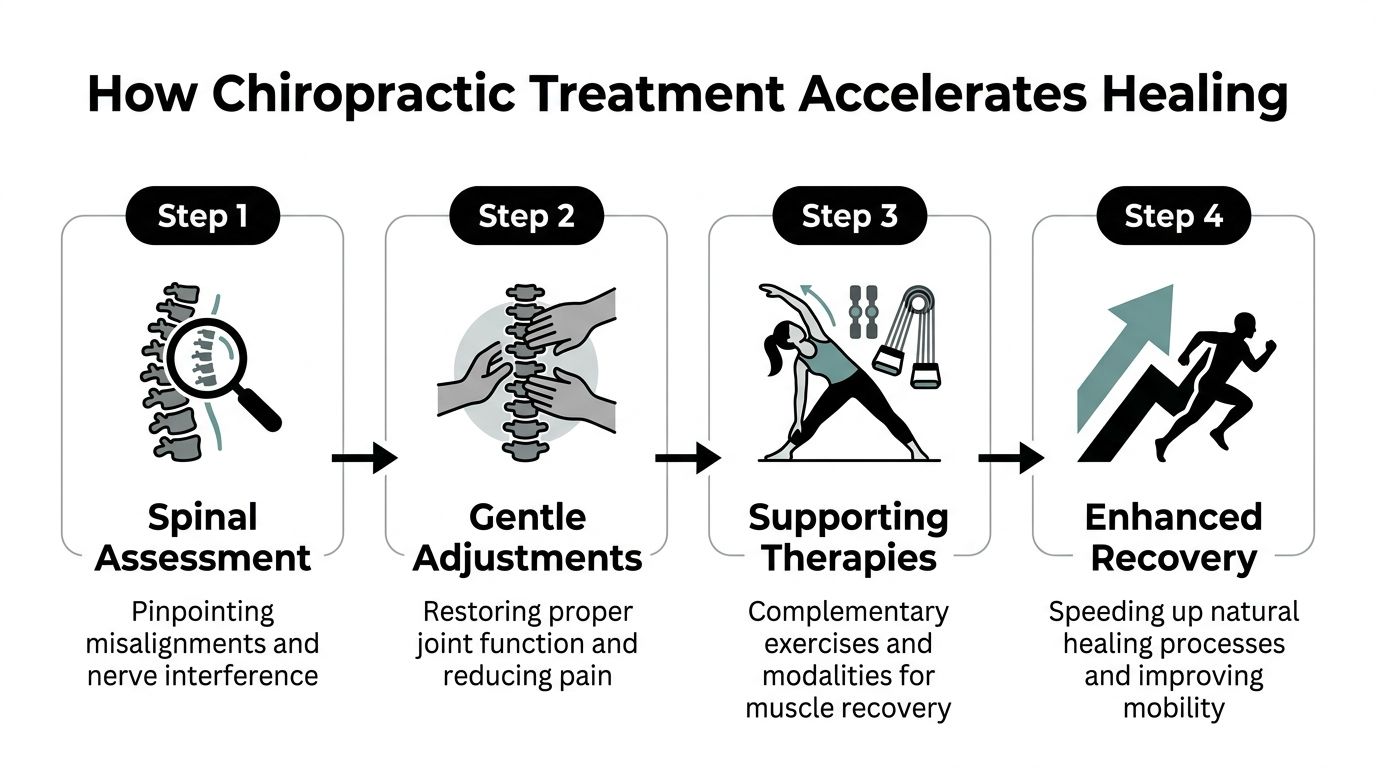 How Chiropractic Treatment Accelerates Healing

Step 1

Spinal Assessment

Pinpointing misalignments and nerve interference

Step 2

Gentle Adjustments

Restoring proper joint function and reducing pain

Step 3

Supporting Therapies

Complementary exercises and modalities for muscle recovery

Step 4

Enhanced Recovery

Speeding up natural healing processes and improving mobility